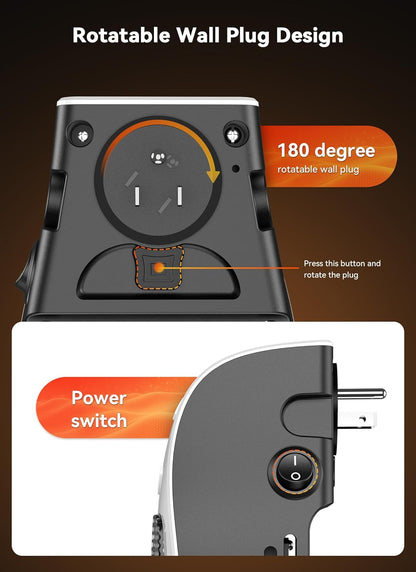 Rotatable Wall Plug Design

180 degree
rotatable wall plug

Press this button and rotate the plug

Power switch